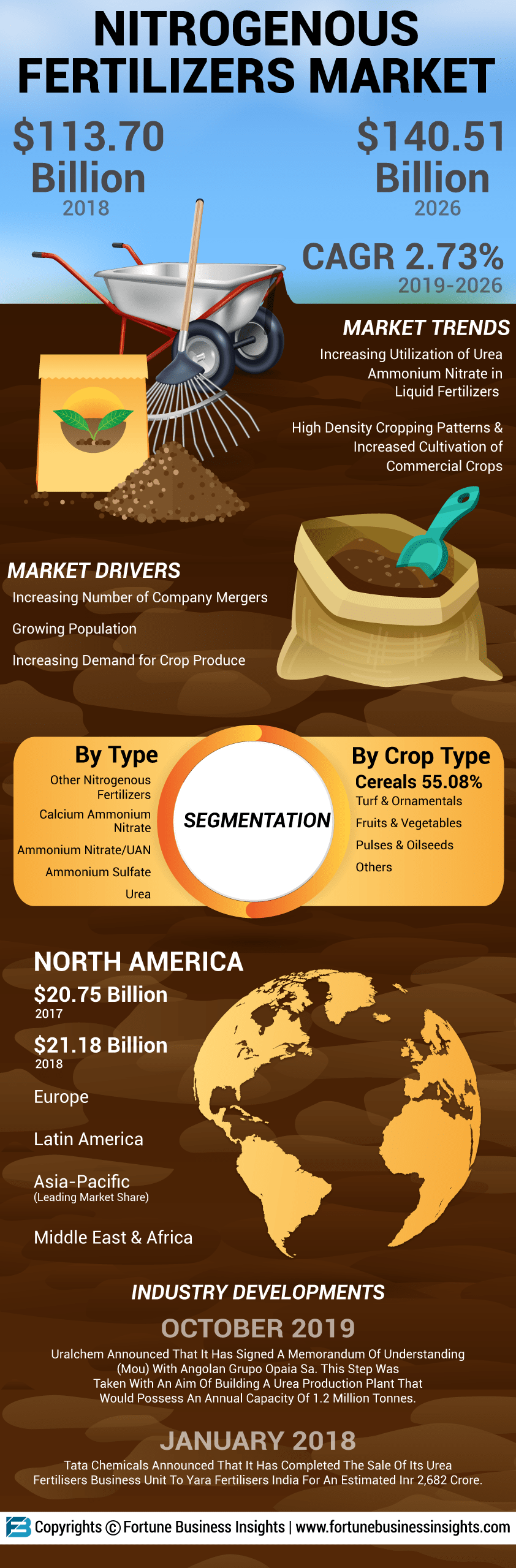 NITROGENOUS FERTILIZERS MARKET

$113.70 Billion
2018

$140.51 Billion
2026

CAGR 2.73%
2019-2026

MARKET TRENDS

Increasing Utilization of Urea Ammonium Nitrate in Liquid Fertilizers

High Density Cropping Patterns & Increased Cultivation of Commercial Crops

MARKET DRIVERS

Increasing Number of Company Mergers

Growing Population

Increasing Demand for Crop Produce

By Type

Other Nitrogenous Fertilizers

Calcium Ammonium Nitrate

Ammonium Nitrate/UAN

Ammonium Sulfate

Urea

SEGMENTATION

By Crop Type

Cereals 55.08%

Turf & Ornamentals

Fruits & Vegetables

Pulses & Oilseeds

Others

NORTH AMERICA

$20.75 Billion
2017

$21.18 Billion
2018

Europe

Latin America

Asia-Pacific
(Leading Market Share)

Middle East & Africa

INDUSTRY DEVELOPMENTS

OCTOBER 2019

Uralchem Announced That It Has Signed A Memorandum Of Understanding (Mou) With Angolan Grupo Opaia Sa. This Step Was Taken With An Aim Of Building A Urea Production Plant That Would Possess An Annual Capacity Of 1.2 Million Tonnes.

JANUARY 2018

Tata Chemicals Announced That It Has Completed The Sale Of Its Urea Fertilisers Business Unit To Yara Fertilisers India For An Estimated Inr 2,682 Crore.

Copyrights © Fortune Business Insights | www.fortunebusinessinsights.com