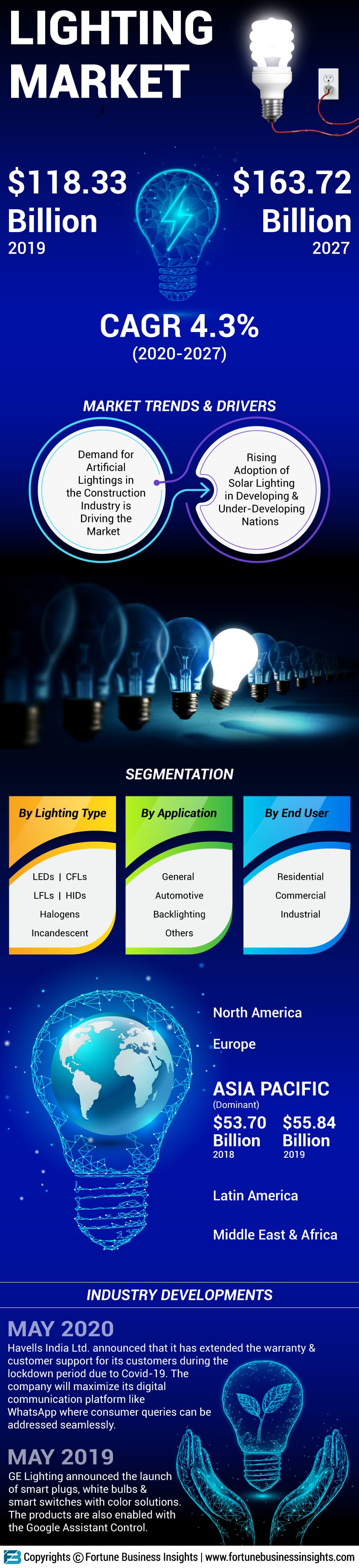 LIGHTING MARKET

$118.33 Billion
2019

$163.72 Billion
2027

CAGR 4.3%
(2020-2027)

MARKET TRENDS & DRIVERS

Demand for Artificial Lightings in the Construction Industry is Driving the Market

Rising Adoption of Solar Lighting in Developing & Under-Developing Nations

SEGMENTATION

By Lighting Type
LEDs | CFLs
LFLs | HIDs
Halogens
Incandescent

By Application
General
Automotive
Backlighting
Others

By End User
Residential
Commercial
Industrial

North America

Europe

ASIA PACIFIC
(Dominant)
$53.70 Billion
2018
$55.84 Billion
2019

Latin America

Middle East & Africa

INDUSTRY DEVELOPMENTS

MAY 2020
Havells India Ltd. announced that it has extended the warranty & customer support for its customers during the lockdown period due to Covid-19. The company will maximize its digital communication platform like WhatsApp where consumer queries can be addressed seamlessly.

MAY 2019
GE Lighting announced the launch of smart plugs, white bulbs & smart switches with color solutions. The products are also enabled with the Google Assistant Control.

Copyrights © Fortune Business Insights | www.fortunebusinessinsights.com